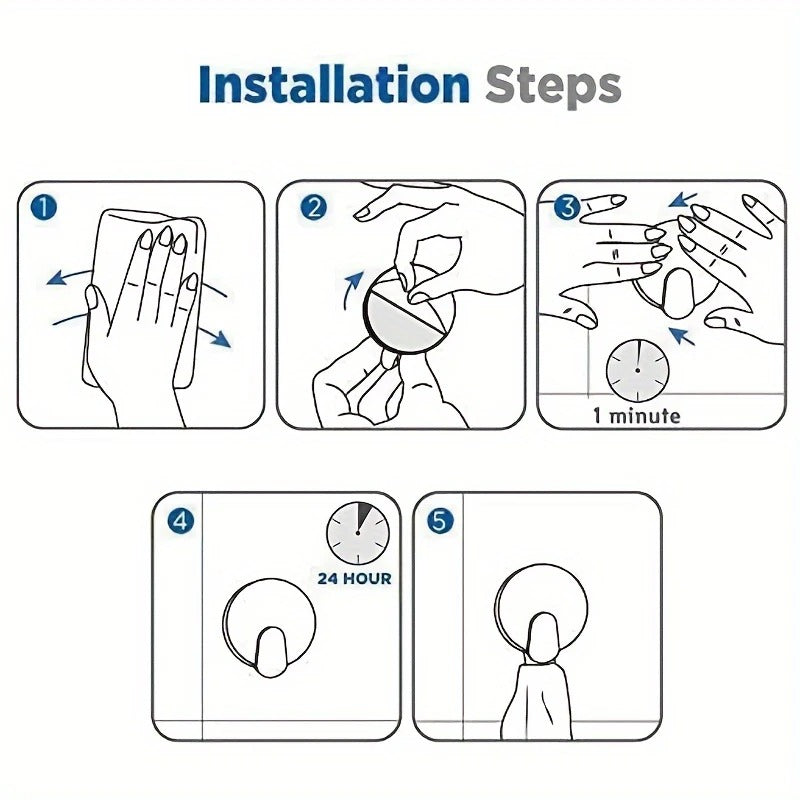 Installation Steps

1

2

3

1 minute

4

24 HOUR

5