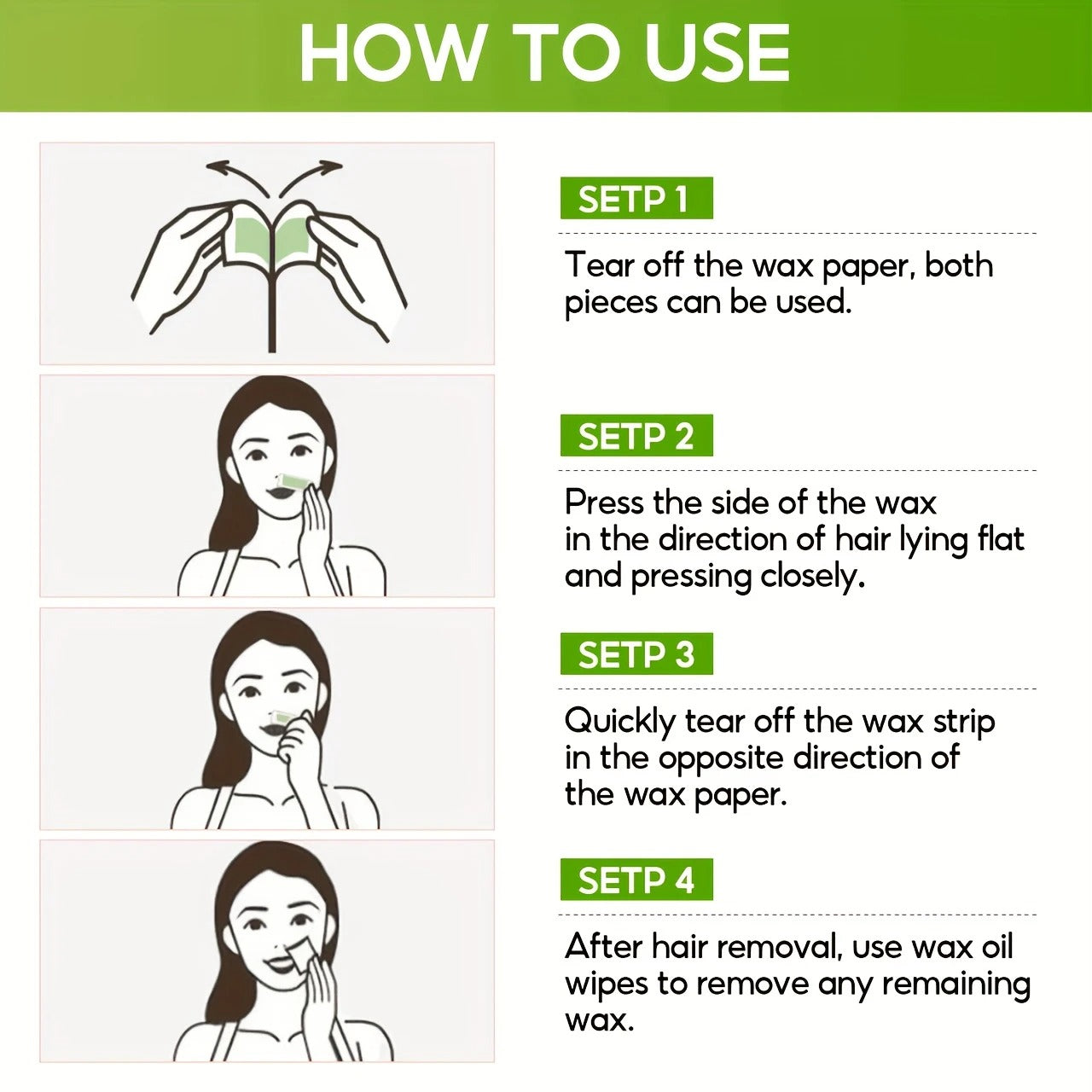 HOW TO USE

SETP 1

Tear off the wax paper, both pieces can be used.

SETP 2

Press the side of the wax in the direction of hair lying flat and pressing closely.

SETP 3

Quickly tear off the wax strip in the opposite direction of the wax paper.

SETP 4

After hair removal, use wax oil wipes to remove any remaining wax.